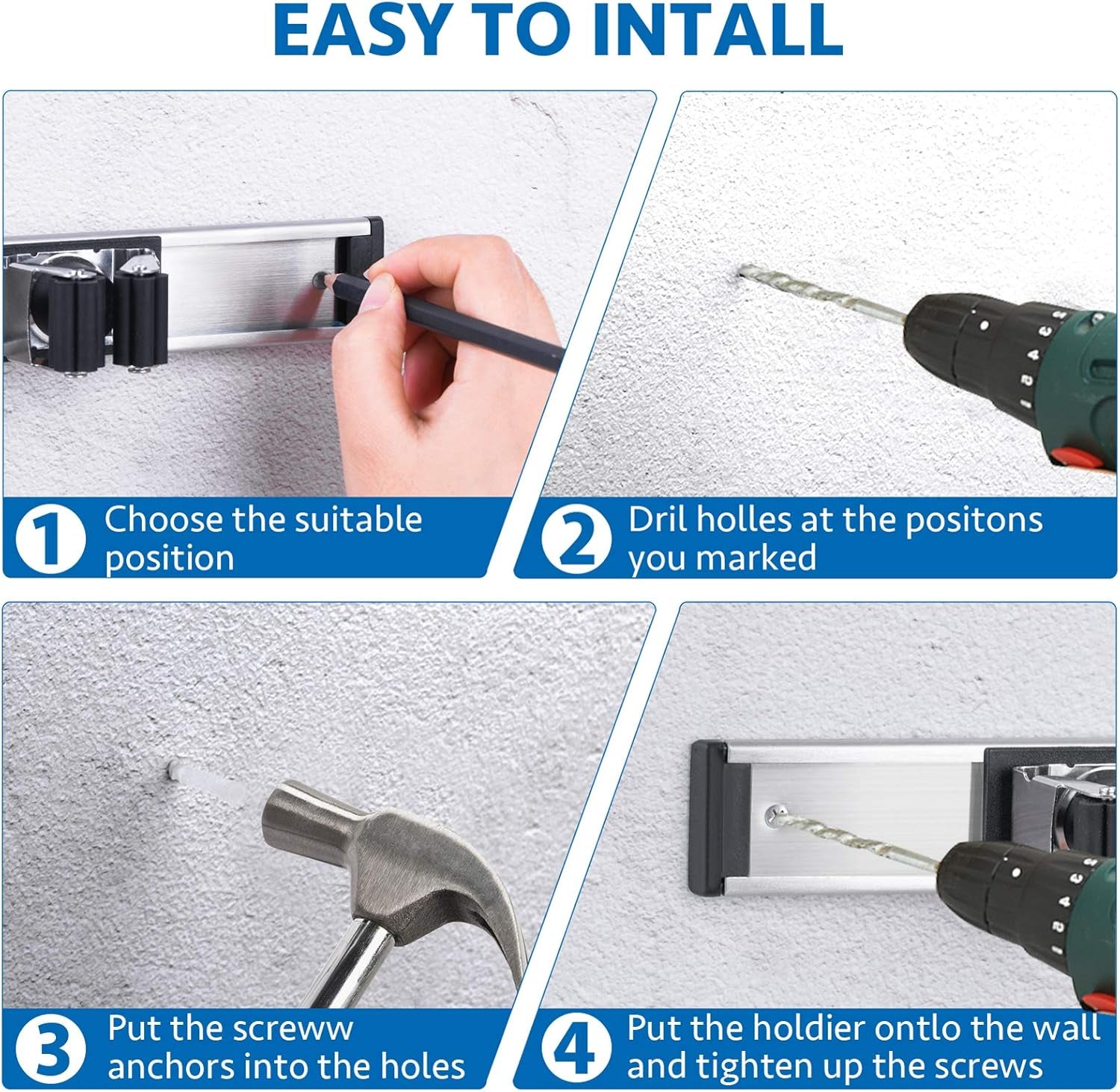 EASY TO INTALL

1 Choose the suitable position

2 Dril holles at the positons you marked

3 Put the screww anchors into the holes

4 Put the holdier ontlo the wall and tighten up the screws