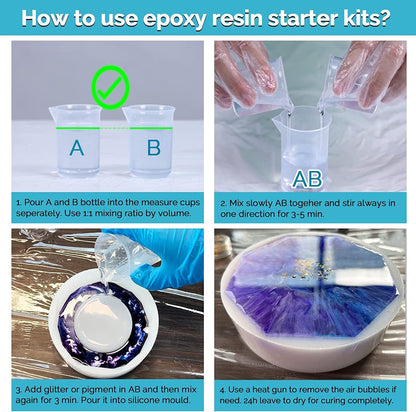 How to use epoxy resin starter kits?

A

B

1. Pour A and B bottle into the measure cups seperately. Use 1:1 mixing ratio by volume.

AB

2. Mix slowly AB togeher and stir always in one direction for 3-5 min.

3. Add glitter or pigment in AB and then mix again for 3 min. Pour it into silicone mould.

4. Use a heat gun to remove the air bubbles if need. 24h leave to dry for curing completely.