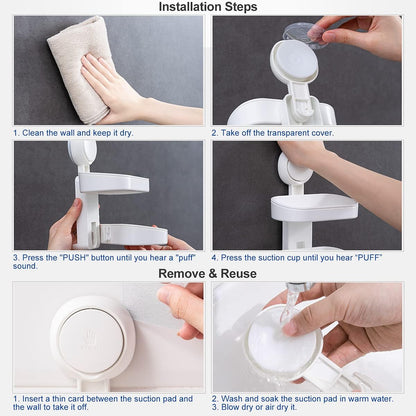 Installation Steps

1. Clean the wall and keep it dry.

2. Take off the transparent cover.

3. Press the "PUSH" button until you hear a "puff" sound.

4. Press the suction cup until you hear "PUFF"

Remove & Reuse

1. Insert a thin card between the suction pad and the wall to take it off.

2. Wash and soak the suction pad in warm water.
3. Blow dry or air dry it.